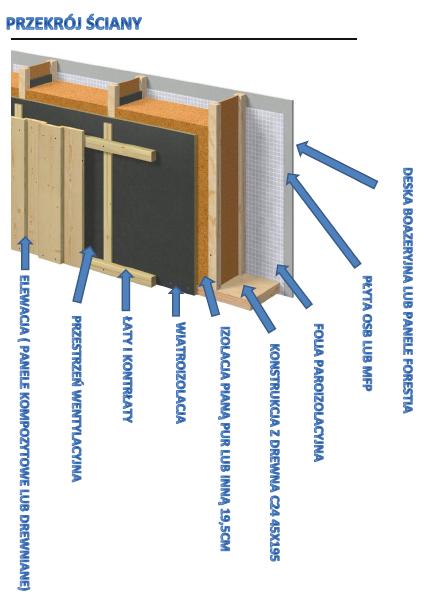 PRZEKRÓJ ŚCIANY

ELEWACJA ( PANELE KOMPOZYTOWE LUB DREWNIANE)

PRZESTRZEŃ WENTYLACYJNA

ŁATY I KONTRŁATY

WIATROIZOLACJA

IZOLACJA PIANĄ PUR LUB INNĄ 19,5CM

KONSTRUKCJA Z DREWNA C24 45X195

FOLIA PAROIZOLACYJNA

PŁYTA OSB LUB MFP

DESKA BOAZERYJNA LUB PANELE FORESTIA